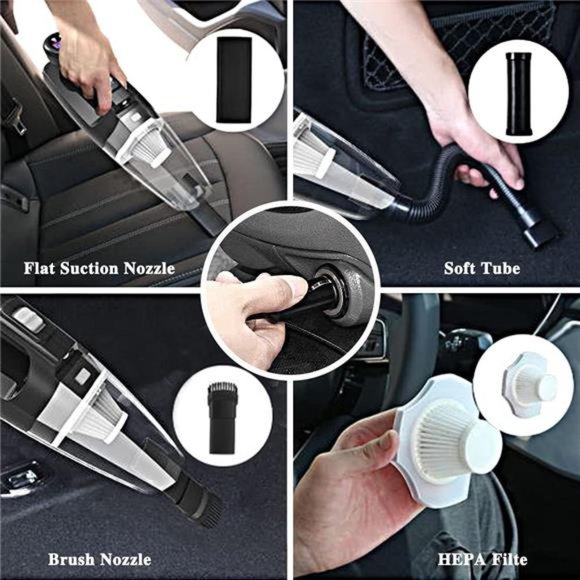 Flat Suction Nozzle

Soft Tube

Brush Nozzle

HEPA Filte